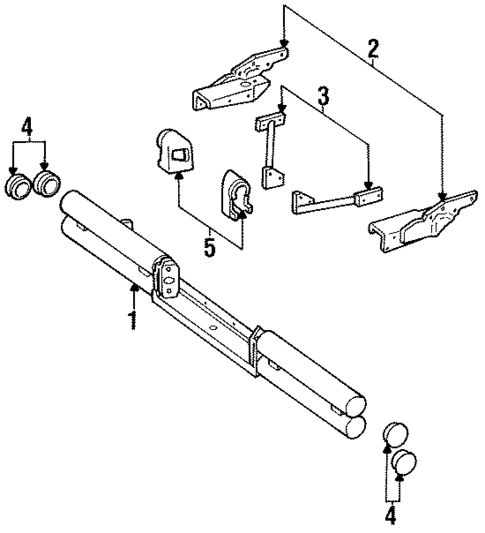 2
3
4
5
1
4