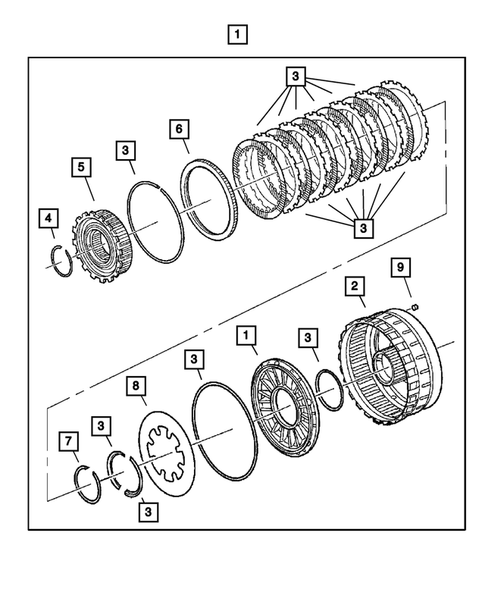 1

3

6

3

5

4

3

9

2

1

3

3

8

3

7

3