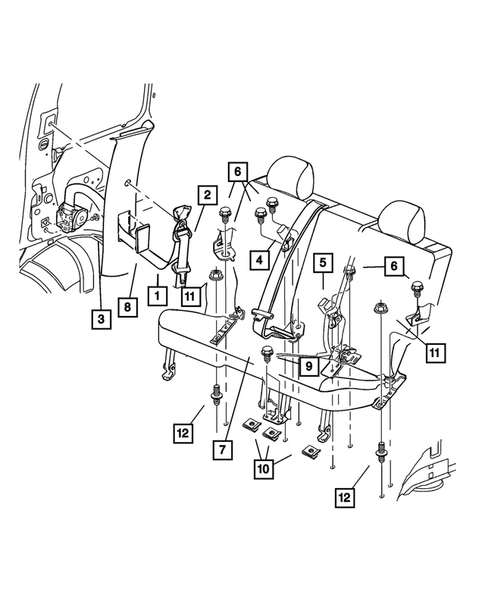 6
2
4
5
6
3
8
1
11
11
9
12
7
10
12