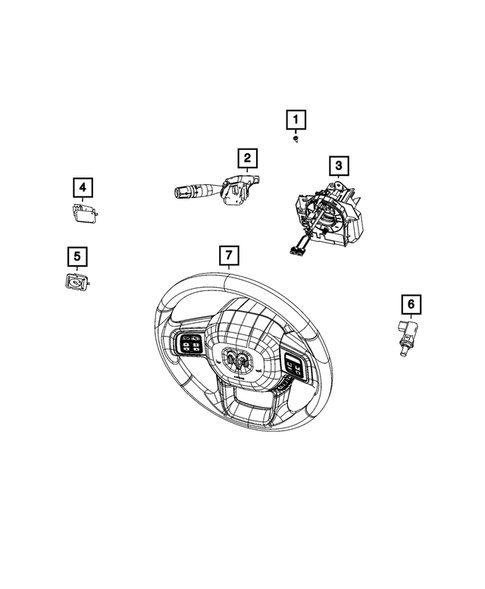 1
2
3
4
5
7
6