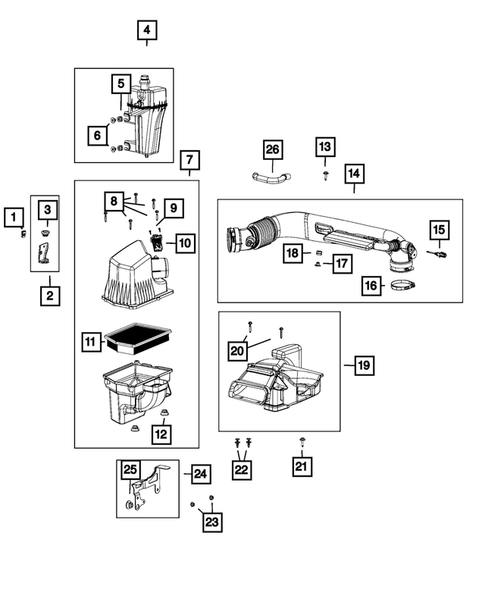 4
5
6
7
26
13
14
1
3
8
9
10
15
18
17
16
2
11
20
19
12
22
21
25
24
23