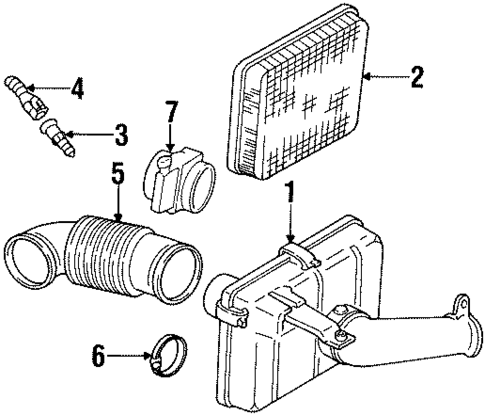 2
4
7
3
5
1
6