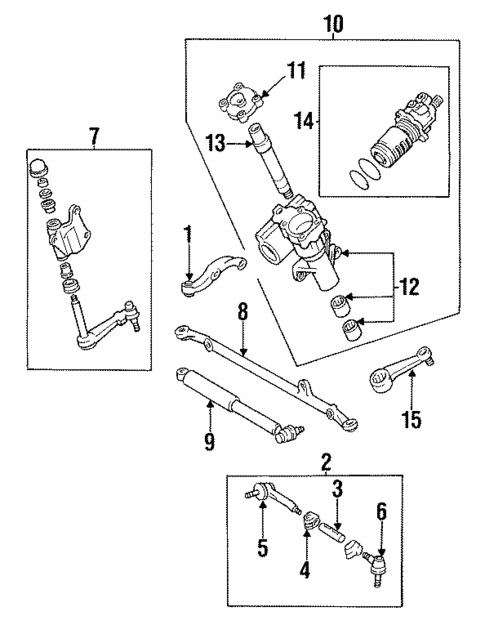 10
11
14
13
7
1
12
8
15
9
2
3
6
5
4