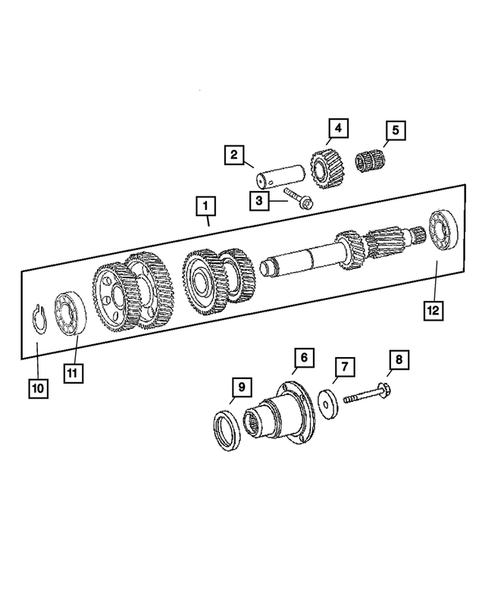 4
5
2
3
1
12
10
11
6
7
8
9