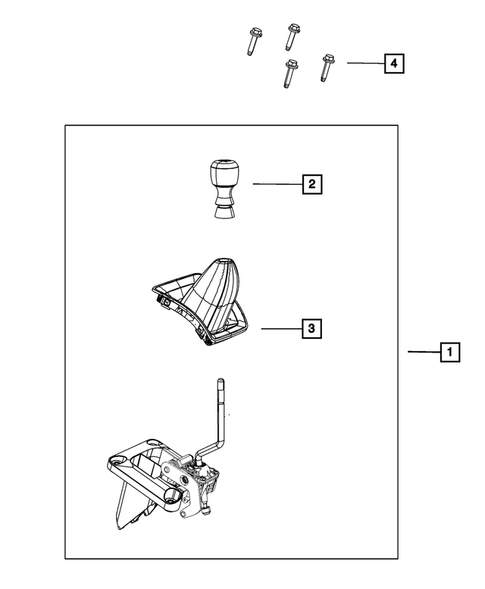 4

2

3

1