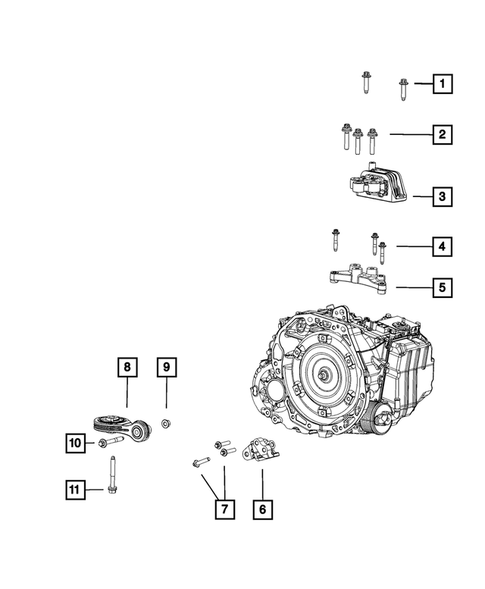 1
2
3
4
5
8
9
10
11
7
6