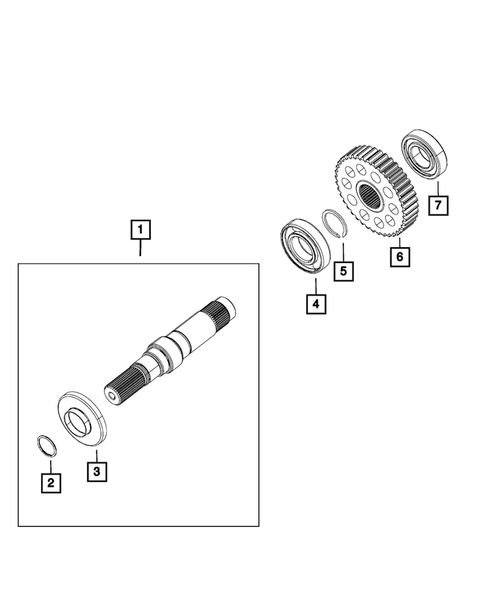 1
2
3
4
5
6
7