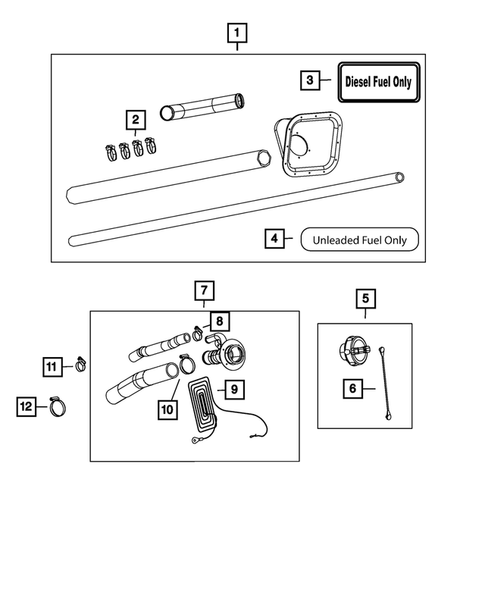 1

3

Diesel Fuel Only

2

4

Unleaded Fuel Only

7

8

5

11

9

6

12

10