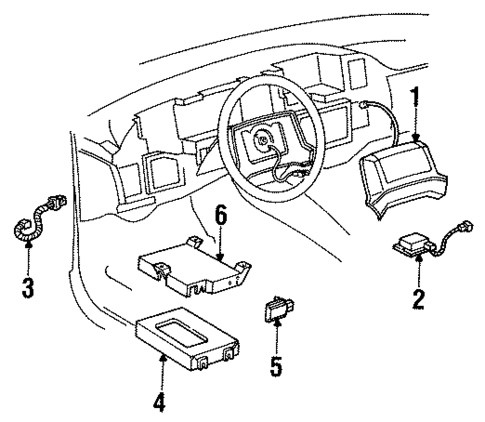 1
6
3
2
5
4