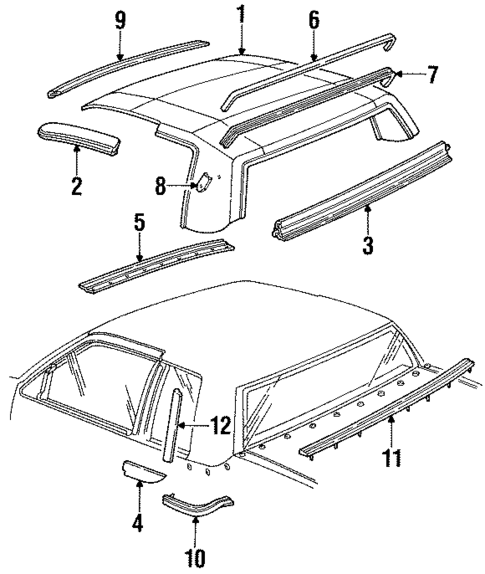 9
1
6
7
2
8
3
5
12
11
4
10