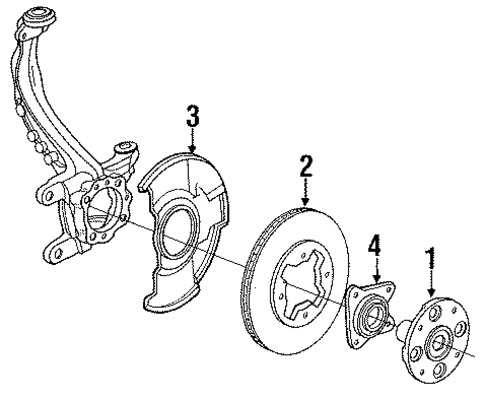 3
2
4
1