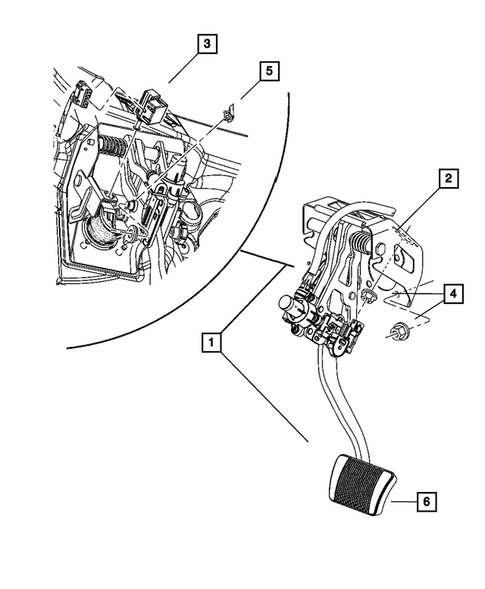 3
5
2
4
1
6