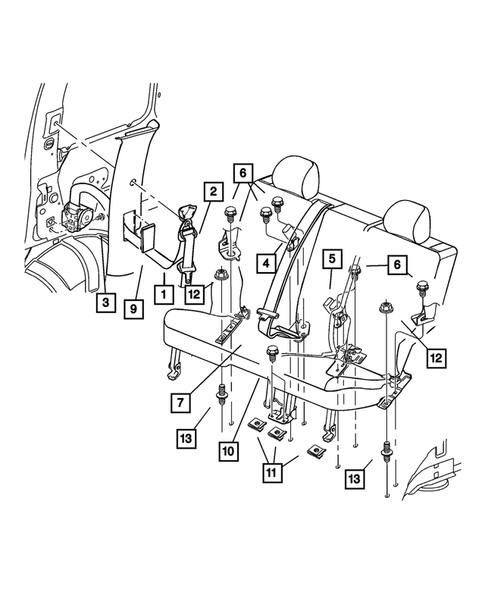 6
2
4
5
6
3
9
1
12
12
7
13
10
11
13