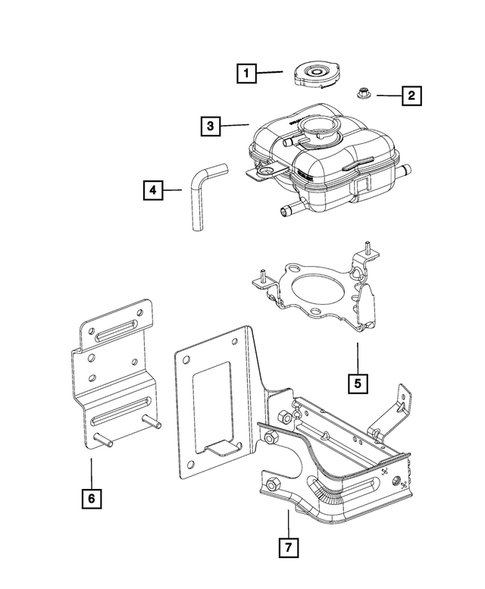 1
2
3
4
5
6
7