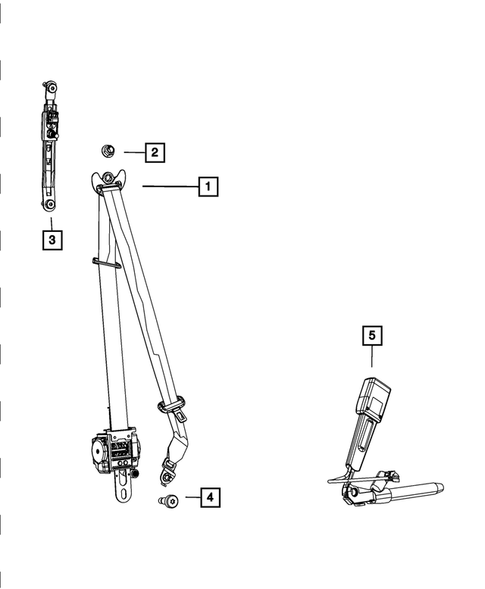 2
1
3
5
4