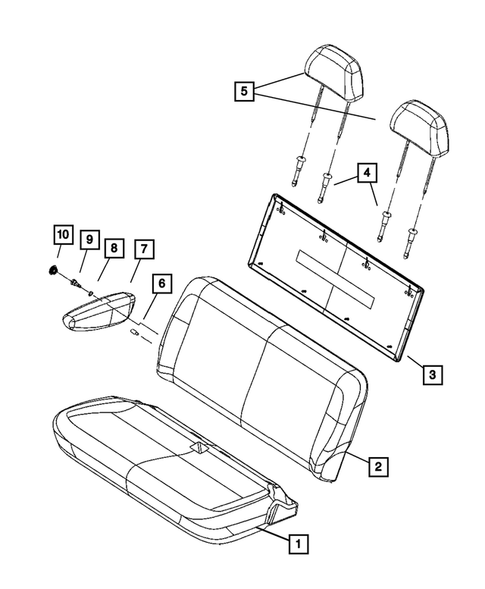 5
4
10
9
8
7
6
3
2
1