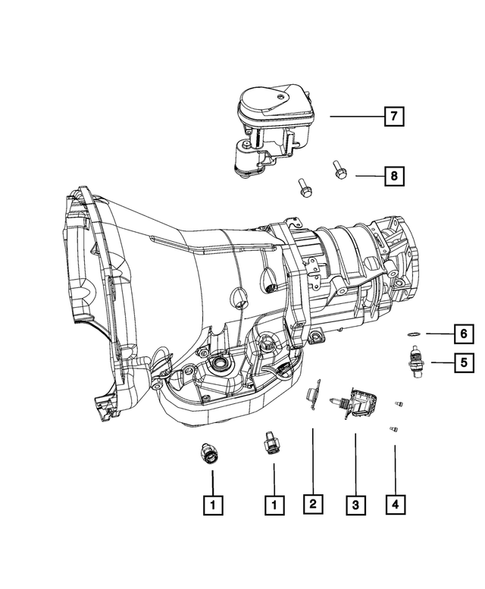 7
8
6
5
1
1
2
3
4