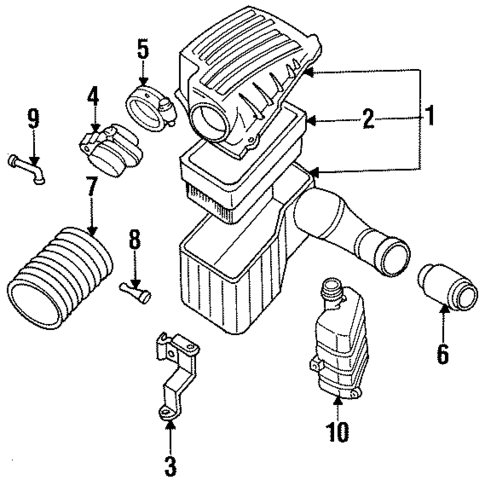 5
4
9
2
1
7
8
6
10
3