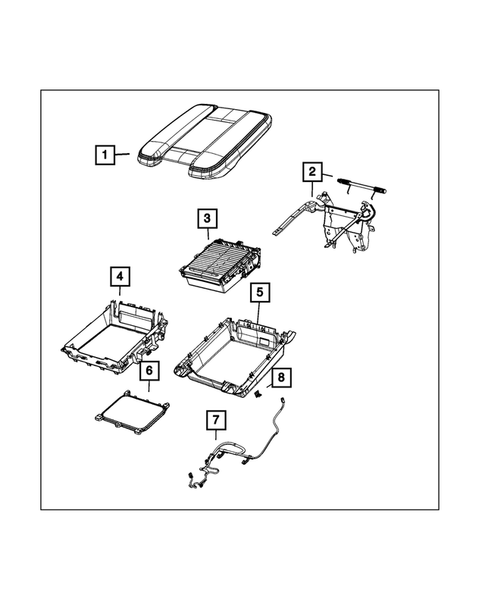 1
2
3
4
5
6
8
7