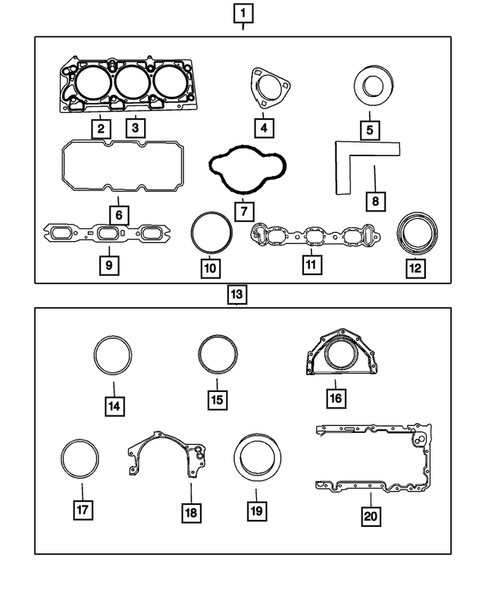 1
2
3
4
5
6
7
8
9
10
11
12
13
14
15
16
17
18
19
20