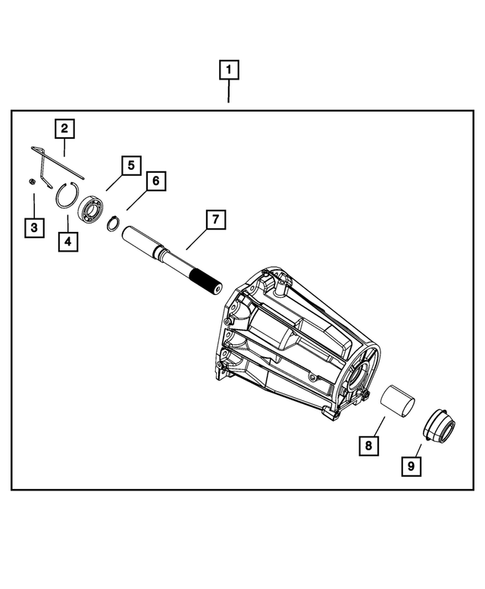 1
2
5
6
3
4
7
8
9