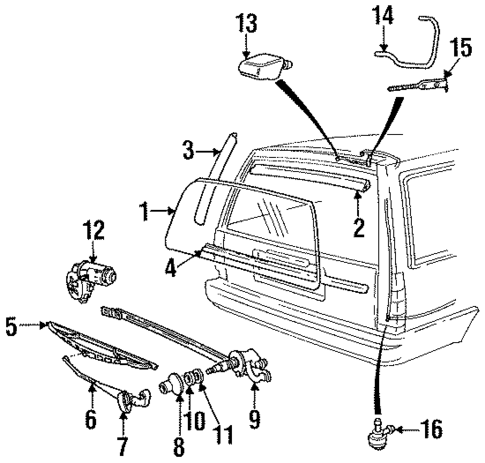 13
14
15
3
1
2
12
4
5
6
7
8
10
11
9
16