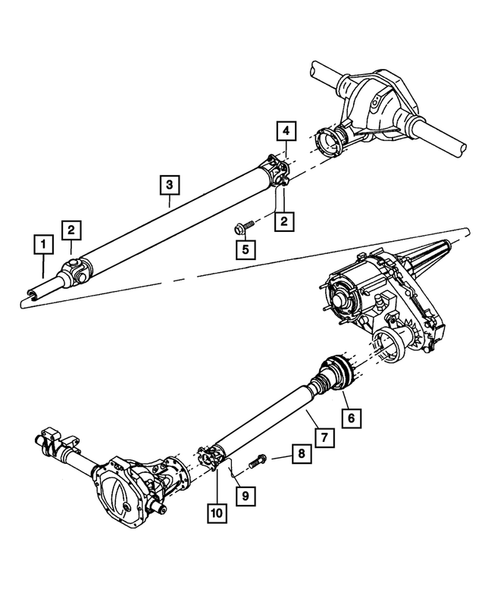 4
3
2
2
1
5
6
7
8
9
10