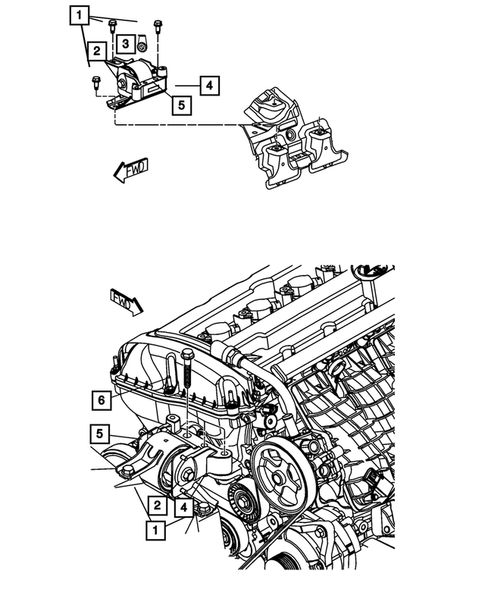 1
2
3
4
5
FWD

FWD
6
5
2
4
1