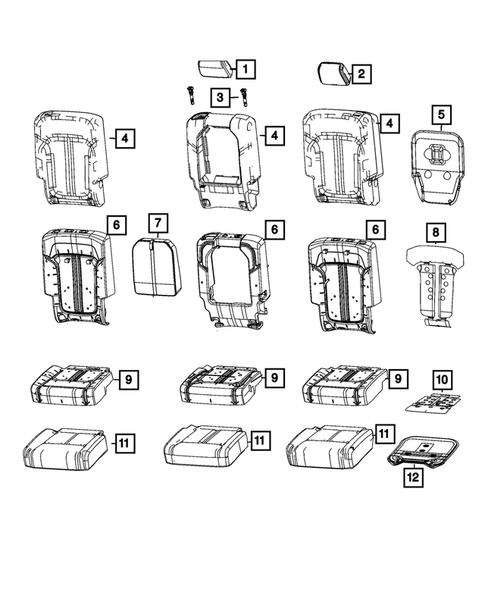 1
2
3
4
4
4
5
6
7
6
6
8
9
9
9
10
11
11
11
12