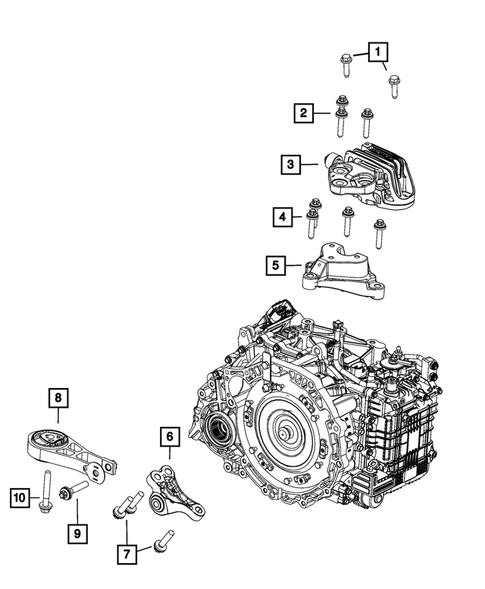 1
2
3
4
5
8
6
10
9
7