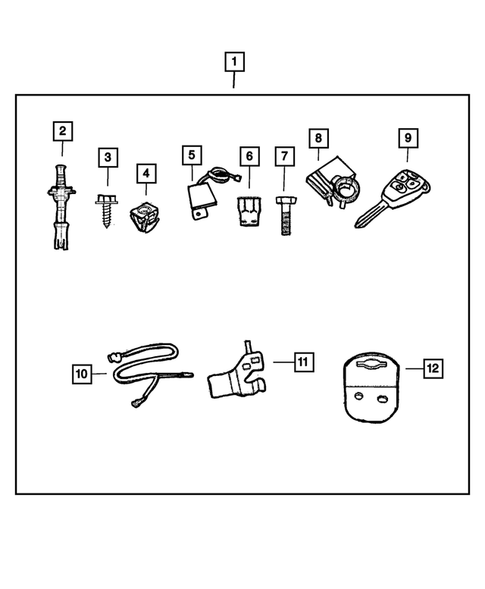 1
2
3
4
5
6
7
8
9
10
11
12