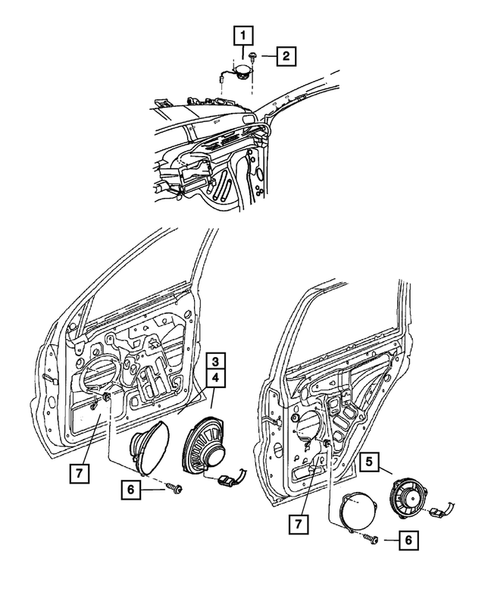 1
2
3
4
7
6
5
7
6