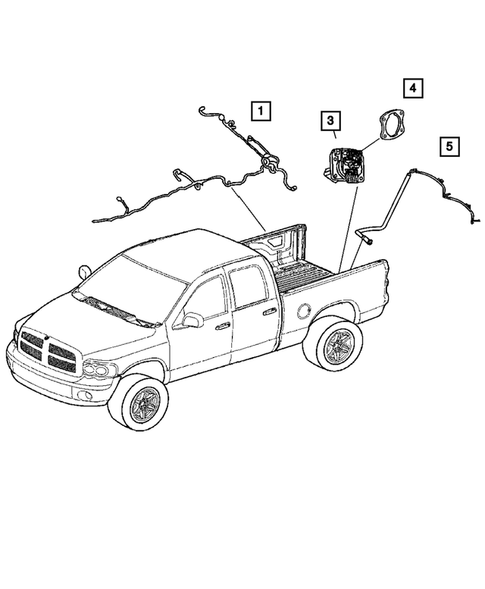 1
3
4
5