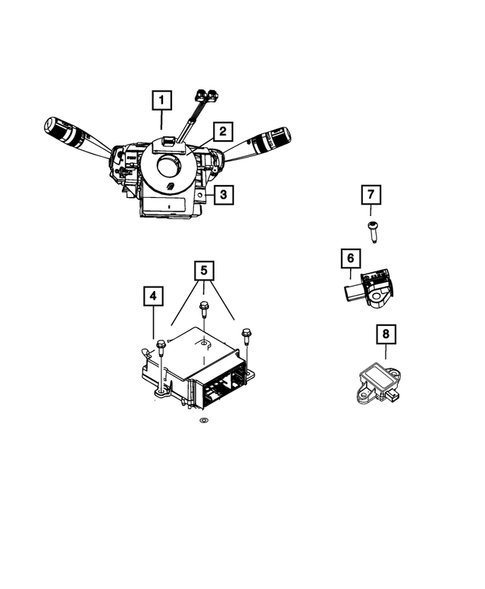 1
2
3
7
6
5
4
8