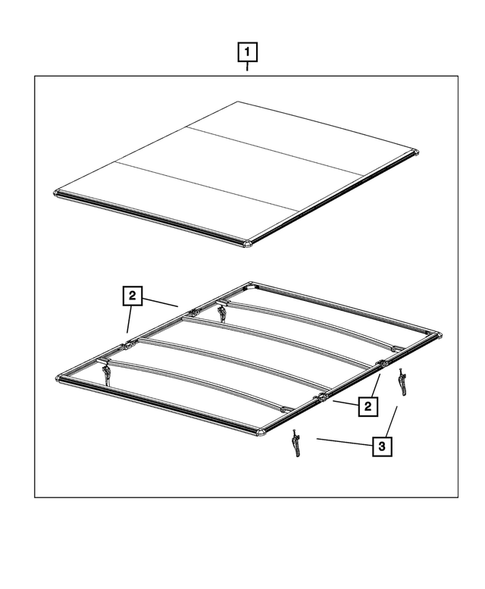 1
2
2
3