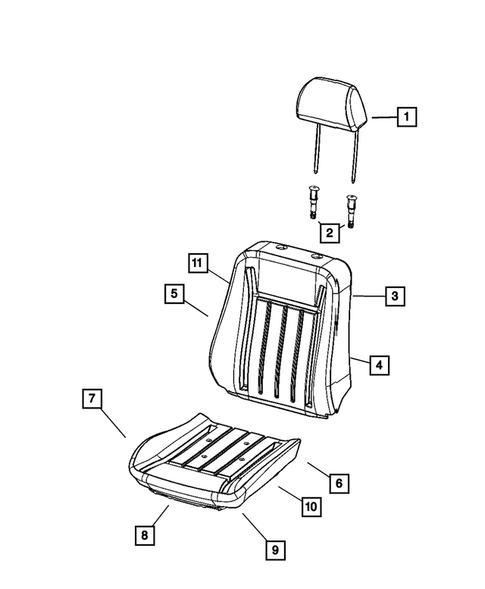 1
2
11
5
3
4
7
6
10
8
9