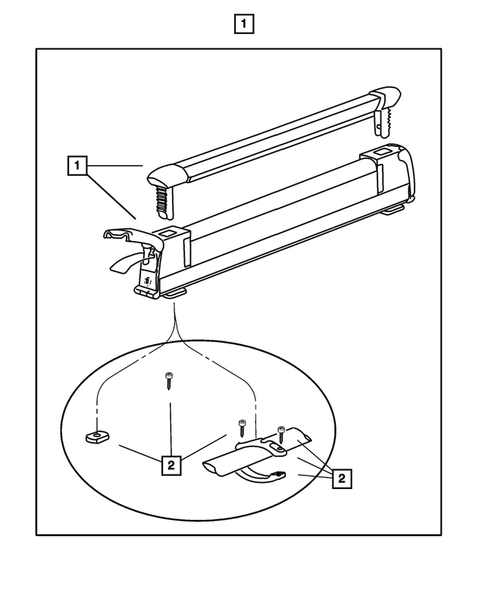 1

1

2

2