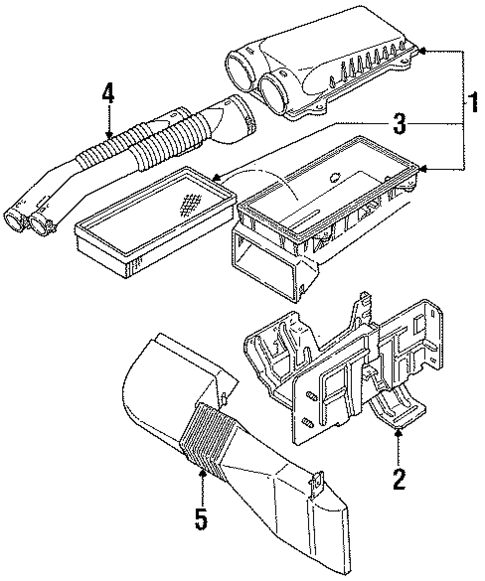 4
1
3
2
5