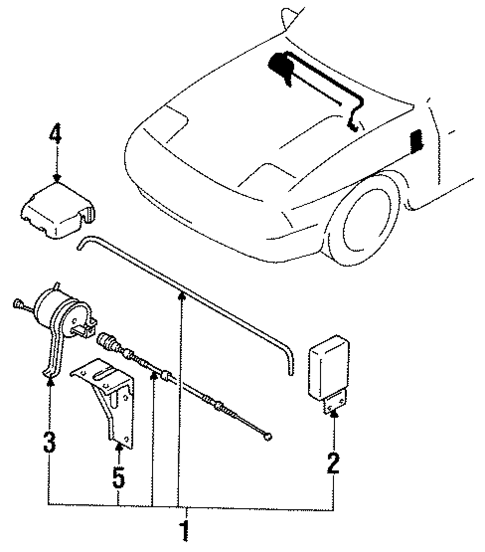 4
3
5
2
1