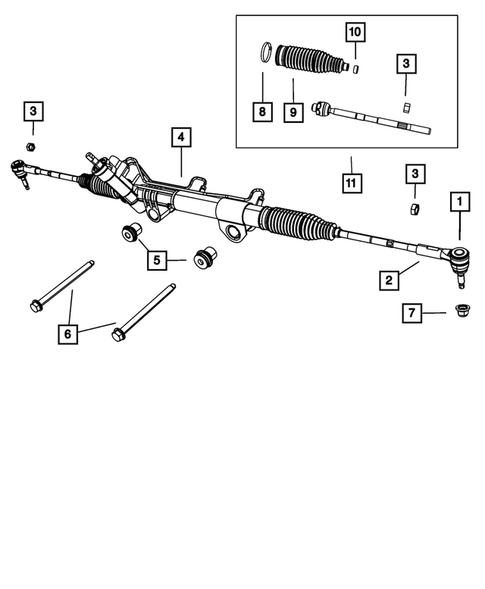 10
3
8
9
3
4
11
3
1
5
2
6
7