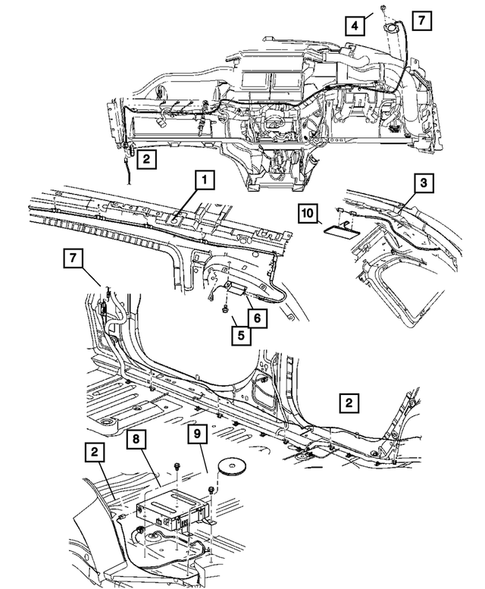 4
7
2
1
3
10
7
6
5
2
2
8
9