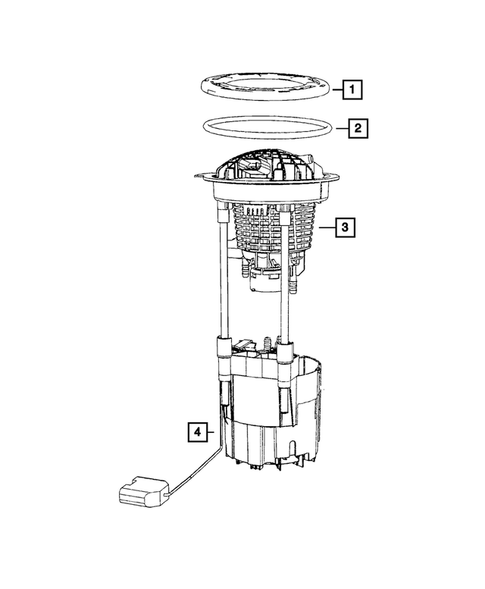 1
2
3
4