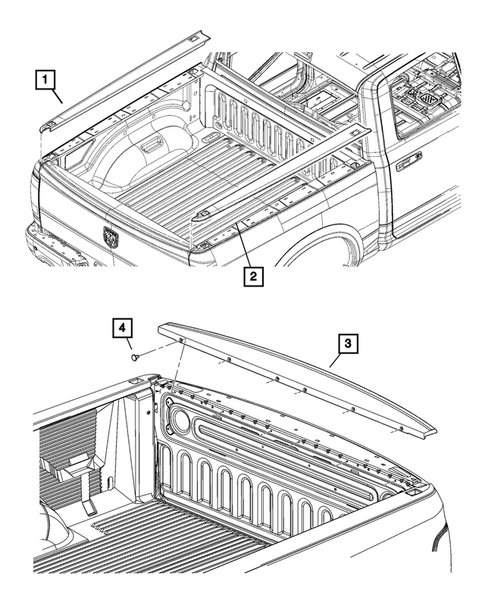 1

2

4

3