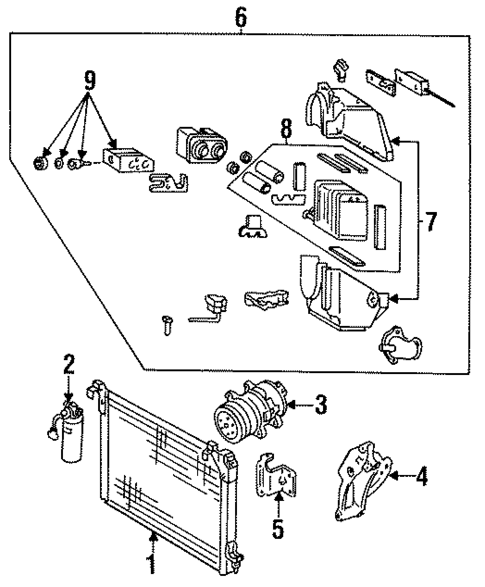 6
9
8
7
2
3
4
5
1