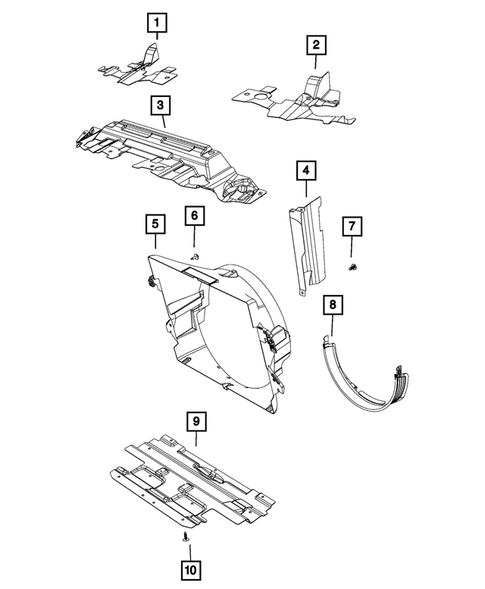 1
2
3
4
5
6
7
8
9
10