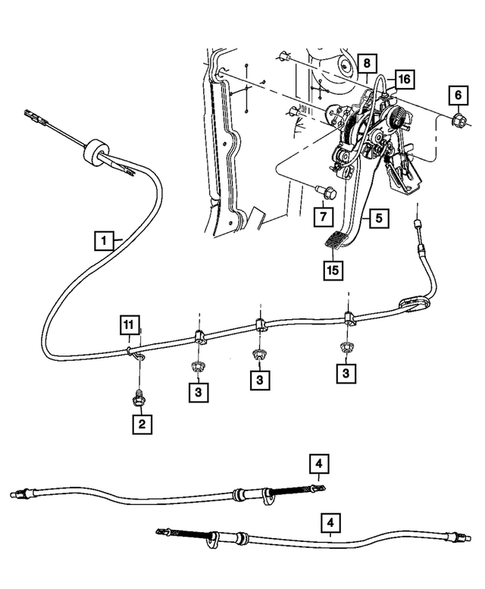 8
16
6
7
5
1
15
11
3
3
3
2
4
4