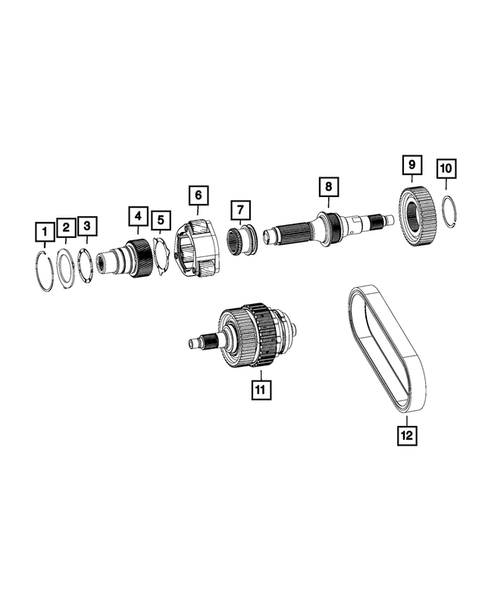 1
2
3
4
5
6
7
8
9
10
11
12