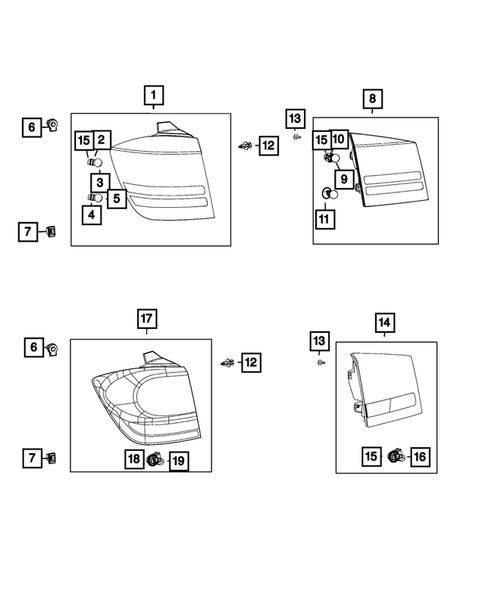 1
6
15
2
3
5
4
7
12
8
13
15
10
9
11
17
6
12
7
18
19
14
13
15
16