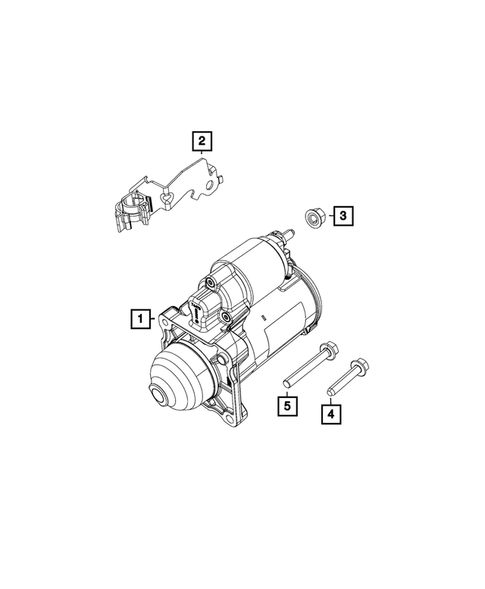 2
3
1
5
4