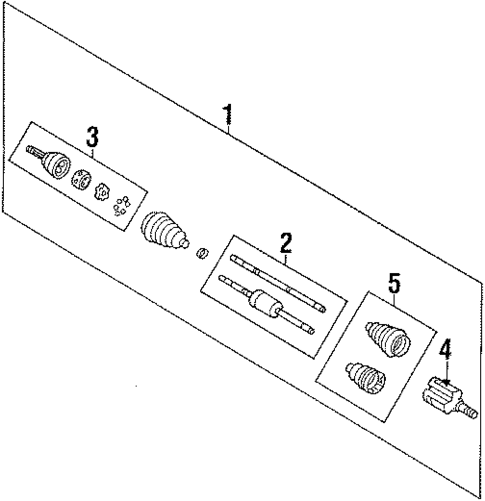 1
3
2
5
4